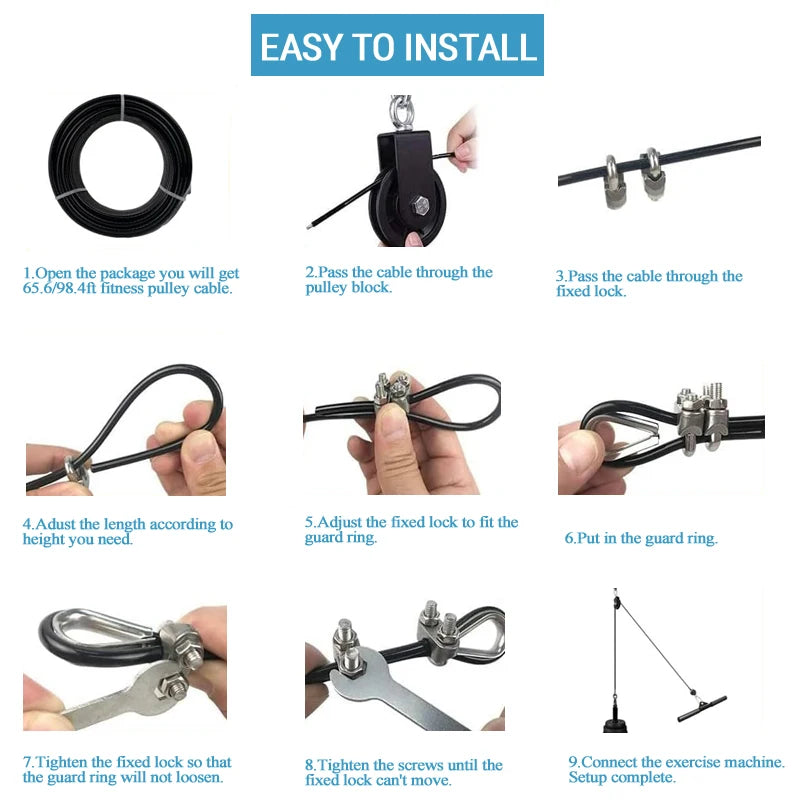 EASY TO INSTALL

1.Open the package you will get 65.6/98.4ft fitness pulley cable.

2.Pass the cable through the pulley block.

3.Pass the cable through the fixed lock.

4.Adust the length according to height you need.

5.Adjust the fixed lock to fit the guard ring.

6.Put in the guard ring.

7.Tighten the fixed lock so that the guard ring will not loosen.

8.Tighten the screws until the fixed lock can't move.

9.Connect the exercise machine. Setup complete.