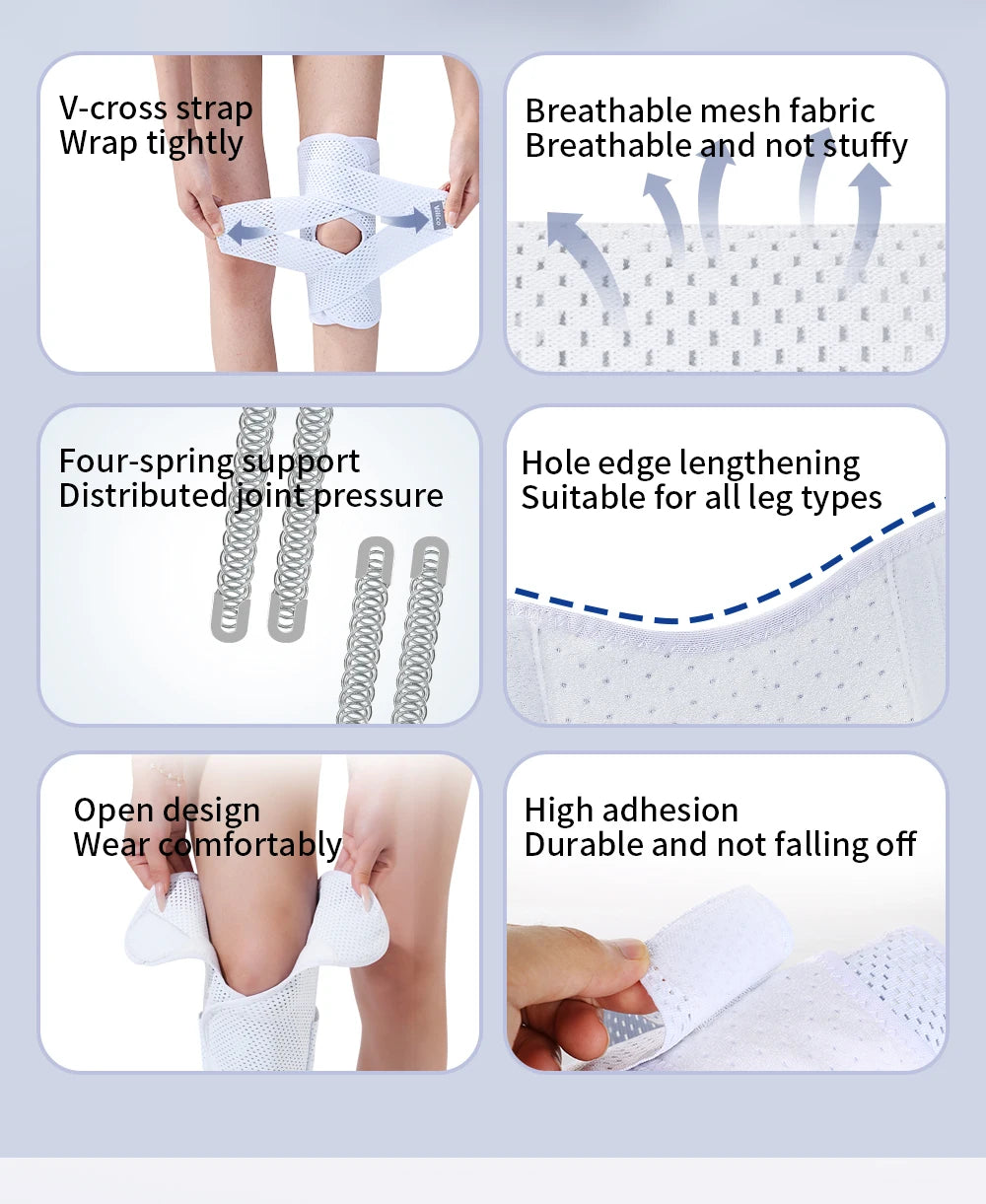 V-cross strap
Wrap tightly

Breathable mesh fabric
Breathable and not stuffy

Four-spring support
Distributed joint pressure

Hole edge lengthening
Suitable for all leg types

Open design
Wear comfortably

High adhesion
Durable and not falling off